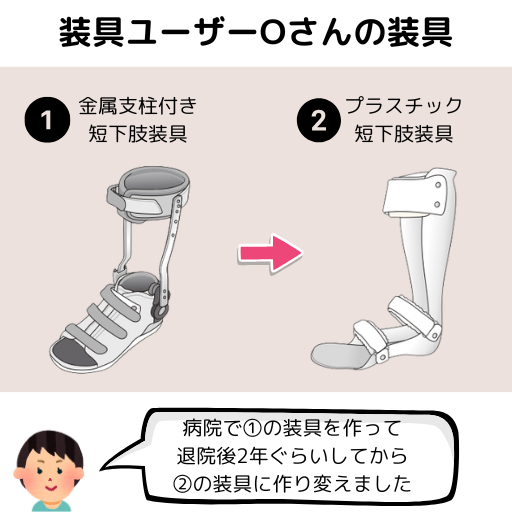 装具ユーザーOさんの装具

1 金属支柱付き短下肢装具

2 プラスチック短下肢装具

病院で①の装具を作って
退院後2年ぐらいしてから
②の装具に作り変えました