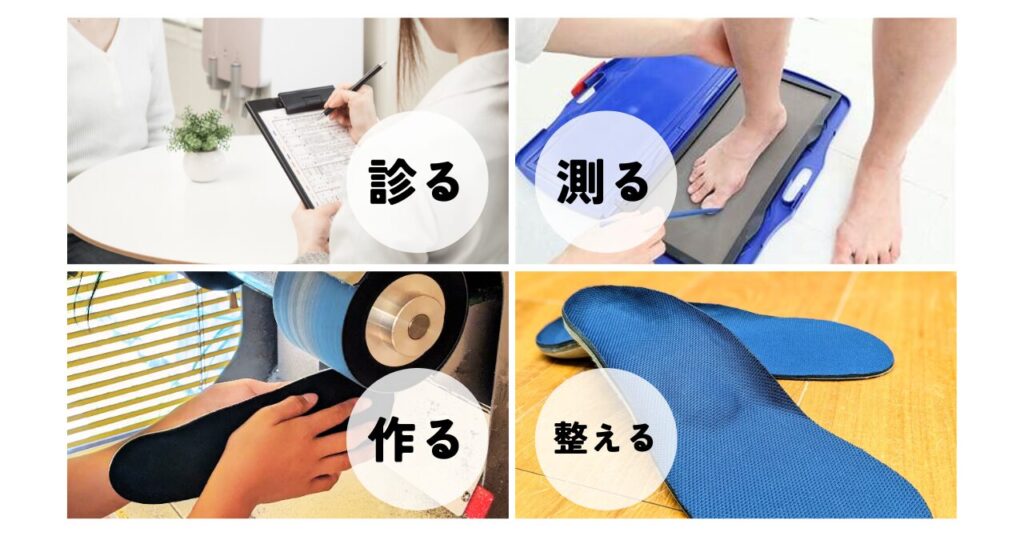 診る

測る

作る

整える